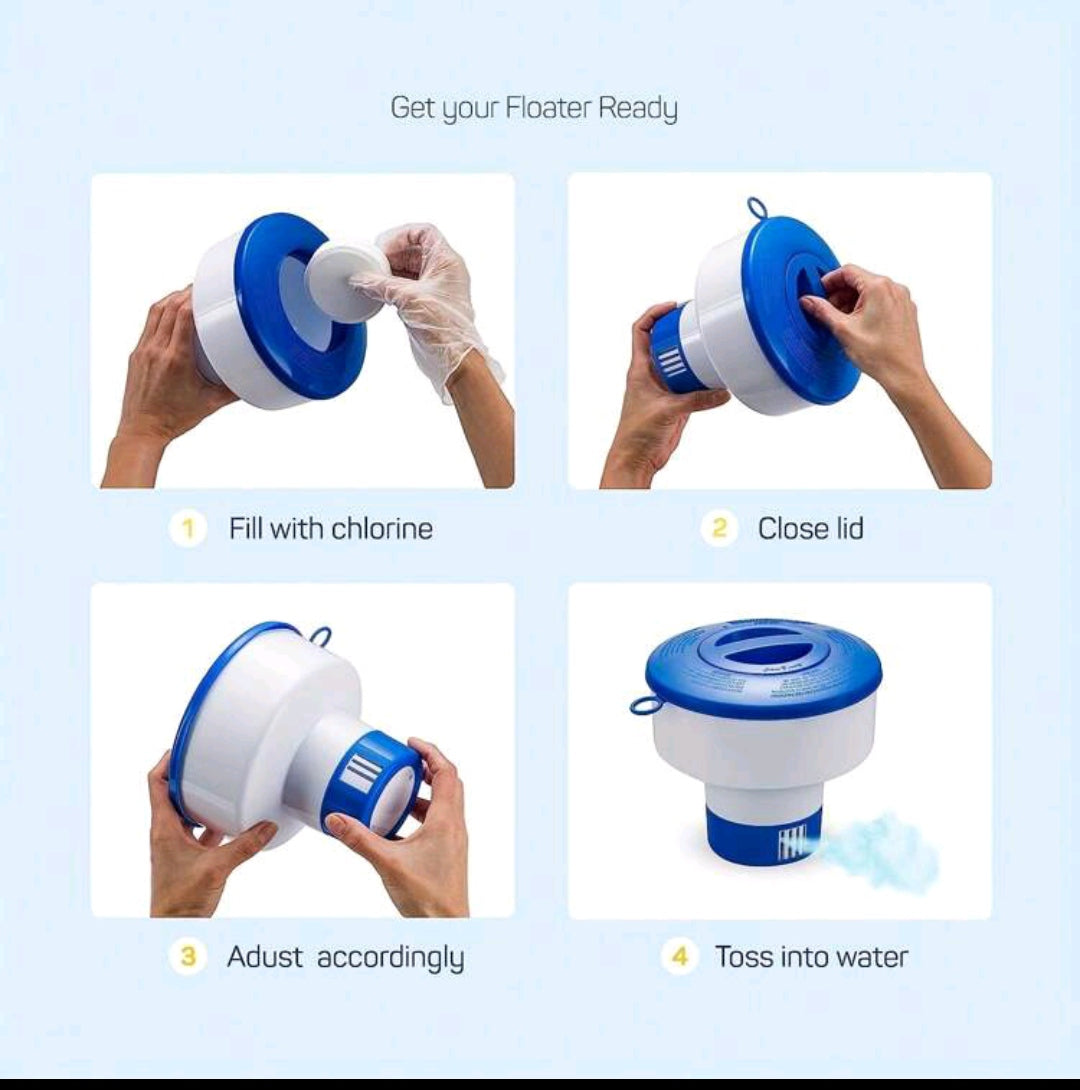 Get your Floater Ready

1 Fill with chlorine

2 Close lid

3 Adust accordingly

4 Toss into water